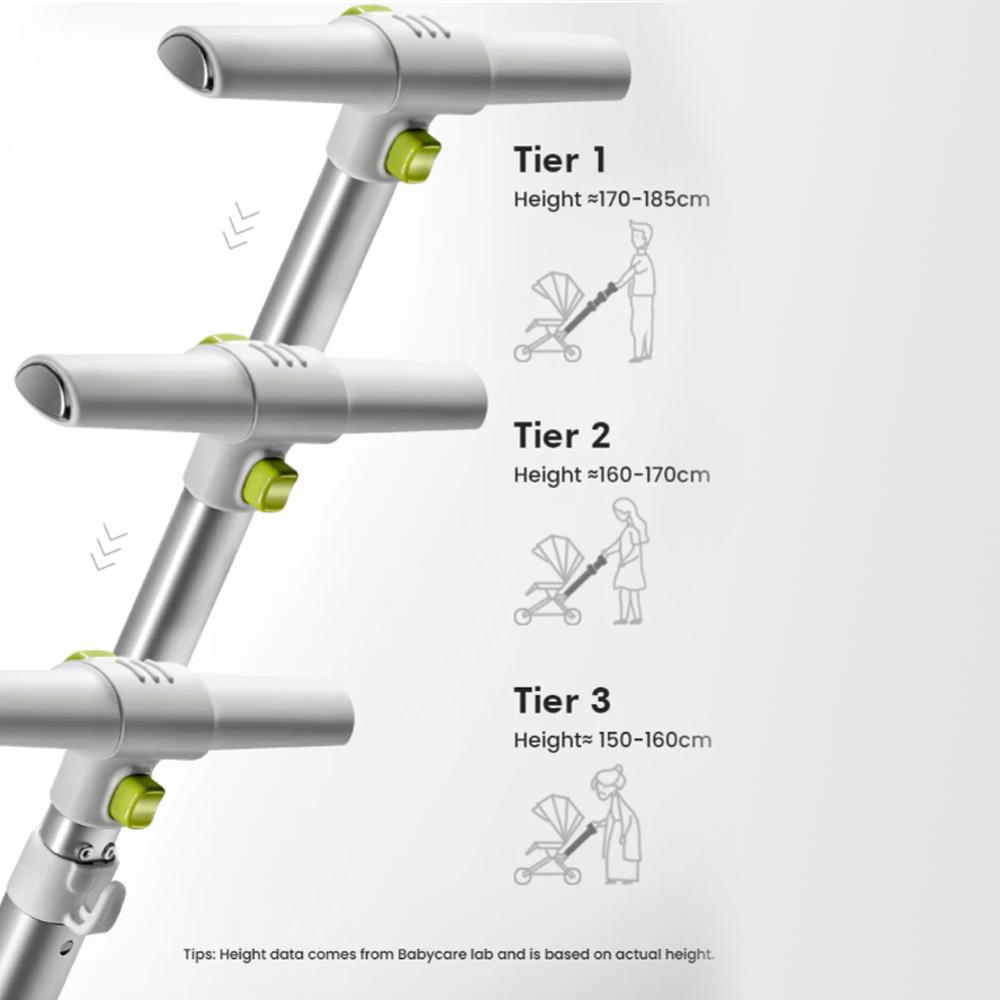 Tier 1
Height ≈170-185cm

Tier 2
Height ≈160-170cm

Tier 3
Height≈ 150-160cm

Tips: Height data comes from Babycare lab and is based on actual height.