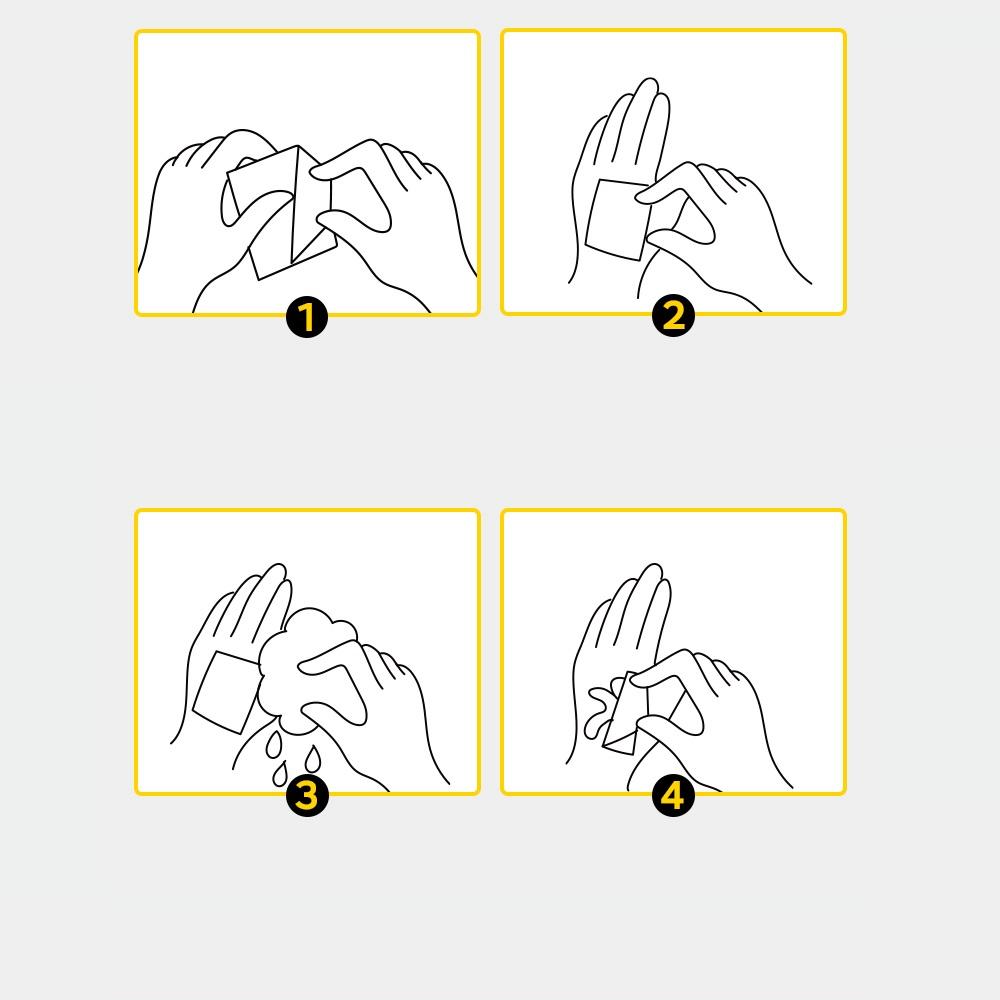 1

2

3

4