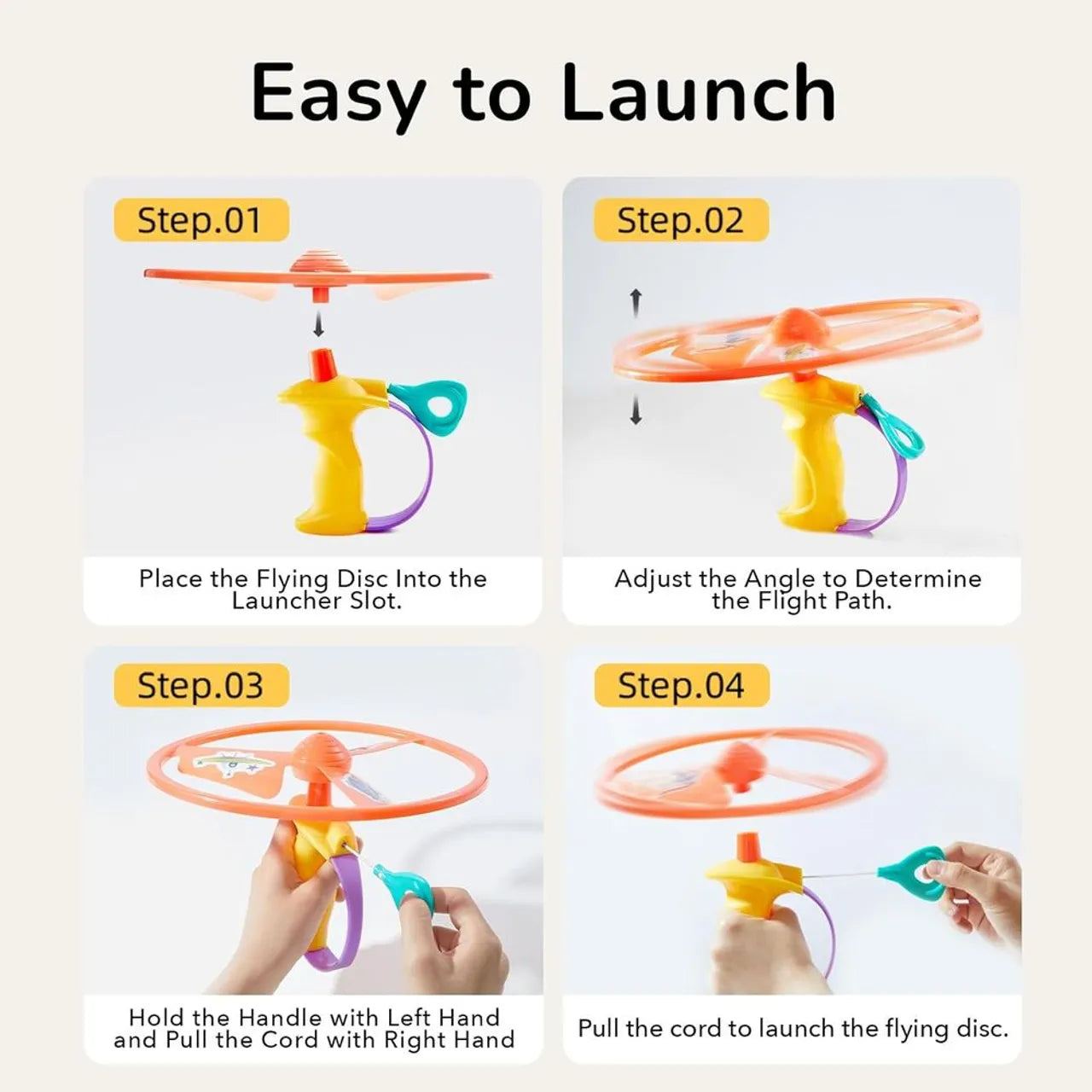 Easy to Launch

Step.01

Place the Flying Disc Into the Launcher Slot.

Step.02

Adjust the Angle to Determine the Flight Path.

Step.03

Hold the Handle with Left Hand and Pull the Cord with Right Hand

Step.04

Pull the cord to launch the flying disc.